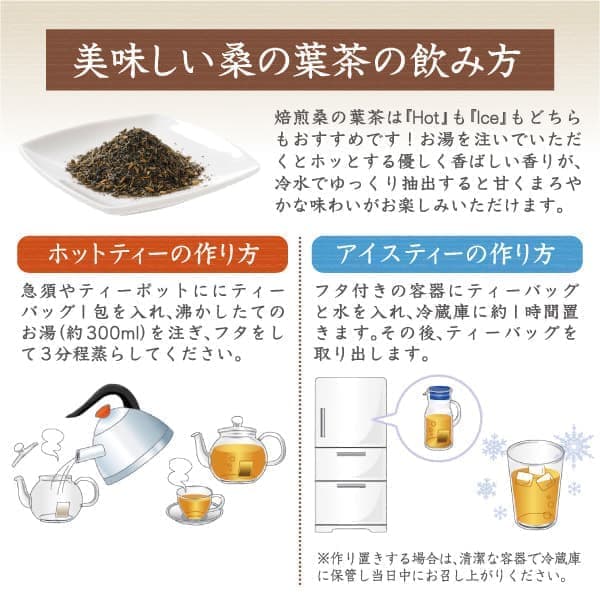 美味しい桑の葉茶の飲み方

焙煎桑の葉茶は『Hot』も『Ice』もどちらもおすすめです！お湯を注いでいただくとホッとする優しく香ばしい香りが、冷水でゆっくり抽出すると甘くまろやかな味わいがお楽しみいただけます。

ホットティーの作り方

急須やティーポットににティーバッグ1包を入れ、沸かしたてのお湯（約300ml）を注ぎ、フタをして3分程蒸らしてください。

アイスティーの作り方

フタ付きの容器にティーバッグと水を入れ、冷蔵庫に約1時間置きます。その後、ティーバッグを取り出します。

※作り置きする場合は、清潔な容器で冷蔵庫に保管し当日中にお召し上がりください。